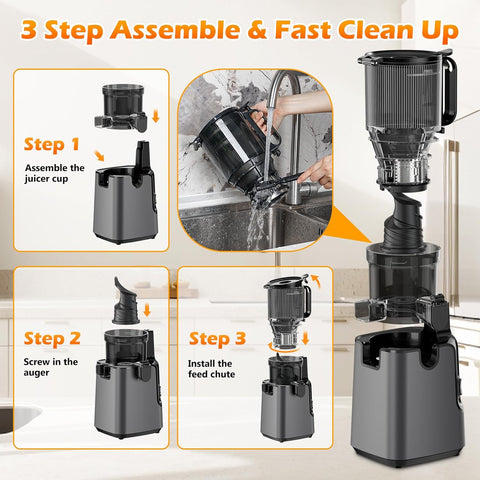 3 Step Assemble & Fast Clean Up

Step 1
Assemble the juicer cup

Step 2
Screw in the auger

Step 3
Install the feed chute