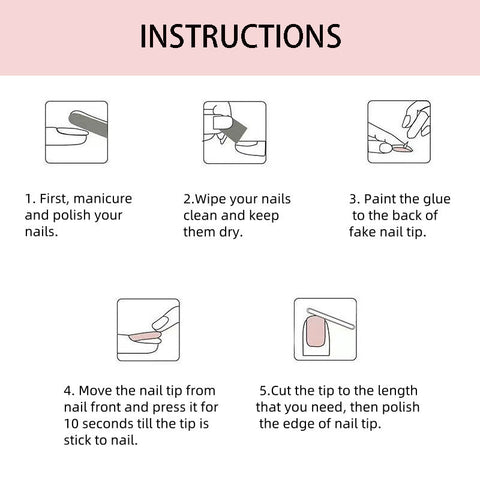 INSTRUCTIONS

1. First, manicure and polish your nails.

2.Wipe your nails clean and keep them dry.

3. Paint the glue to the back of fake nail tip.

4. Move the nail tip from nail front and press it for 10 seconds till the tip is stick to nail.

5.Cut the tip to the length that you need, then polish the edge of nail tip.