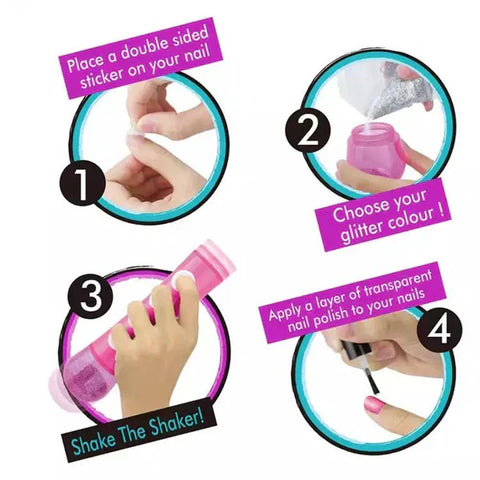 Place a double sided sticker on your nail

1

2

Choose your glitter colour !

3

Shake The Shaker!

Apply a layer of transparent nail polish to your nails

4